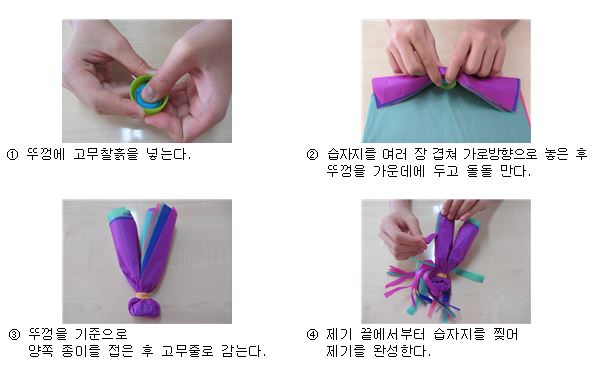 ① 뚜껑에 고무찰흙을 넣는다.

② 습자지를 여러 장 겹쳐 가로방향으로 놓은 후 뚜껑을 가운데에 두고 돌돌 만다.

③ 뚜껑을 기준으로 양쪽 종이를 접은 후 고무줄로 감는다.

④ 제기 끝에서부터 습자지를 찢어 제기를 완성한다.